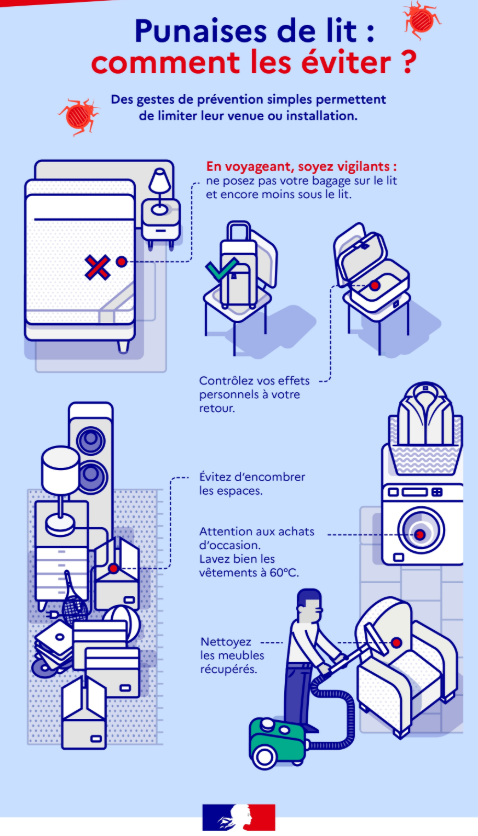 Punaises de lit :
comment les éviter ?

Des gestes de prévention simples permettent de limiter leur venue ou installation.

En voyageant, soyez vigilants : ne posez pas votre bagage sur le lit et encore moins sous le lit.

Contrôlez vos effets personnels à votre retour.

Évitez d'encombrer les espaces.

Attention aux achats d'occasion.
Lavez bien les vêtements à 60°C.

Nettoyez les meubles récupérés.