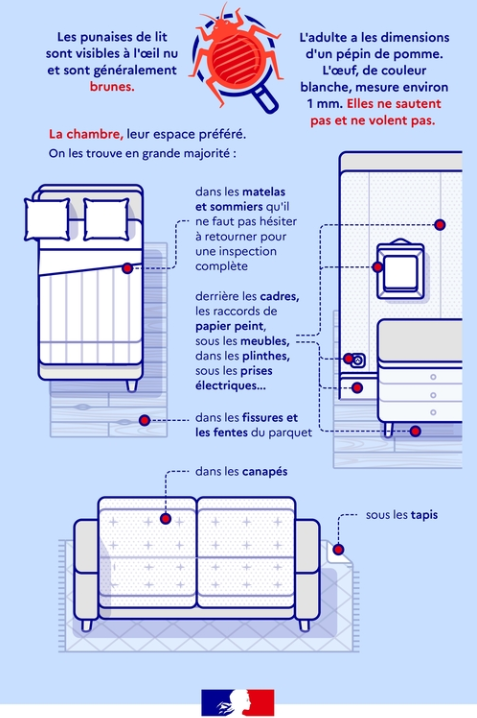 Les punaises de lit sont visibles à l'œil nu et sont généralement brunes.

L'adulte a les dimensions d'un pépin de pomme. L'œuf, de couleur blanche, mesure environ 1 mm. Elles ne sautent pas et ne volent pas.

La chambre, leur espace préféré.
On les trouve en grande majorité :

dans les matelas et sommiers qu'il ne faut pas hésiter à retourner pour une inspection complète

derrière les cadres, les raccords de papier peint, sous les meubles, dans les plinthes, sous les prises électriques...

dans les fissures et les fentes du parquet

dans les canapés

sous les tapis